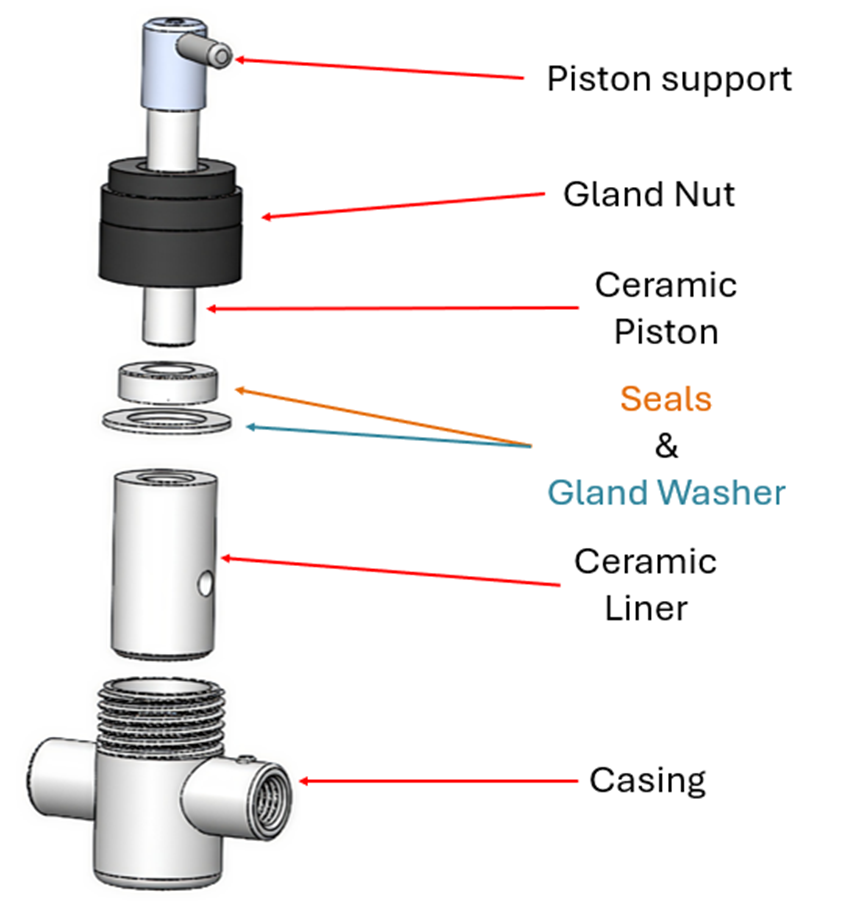 Piston support

Gland Nut

Ceramic Piston

Seals
&
Gland Washer

Ceramic Liner

Casing